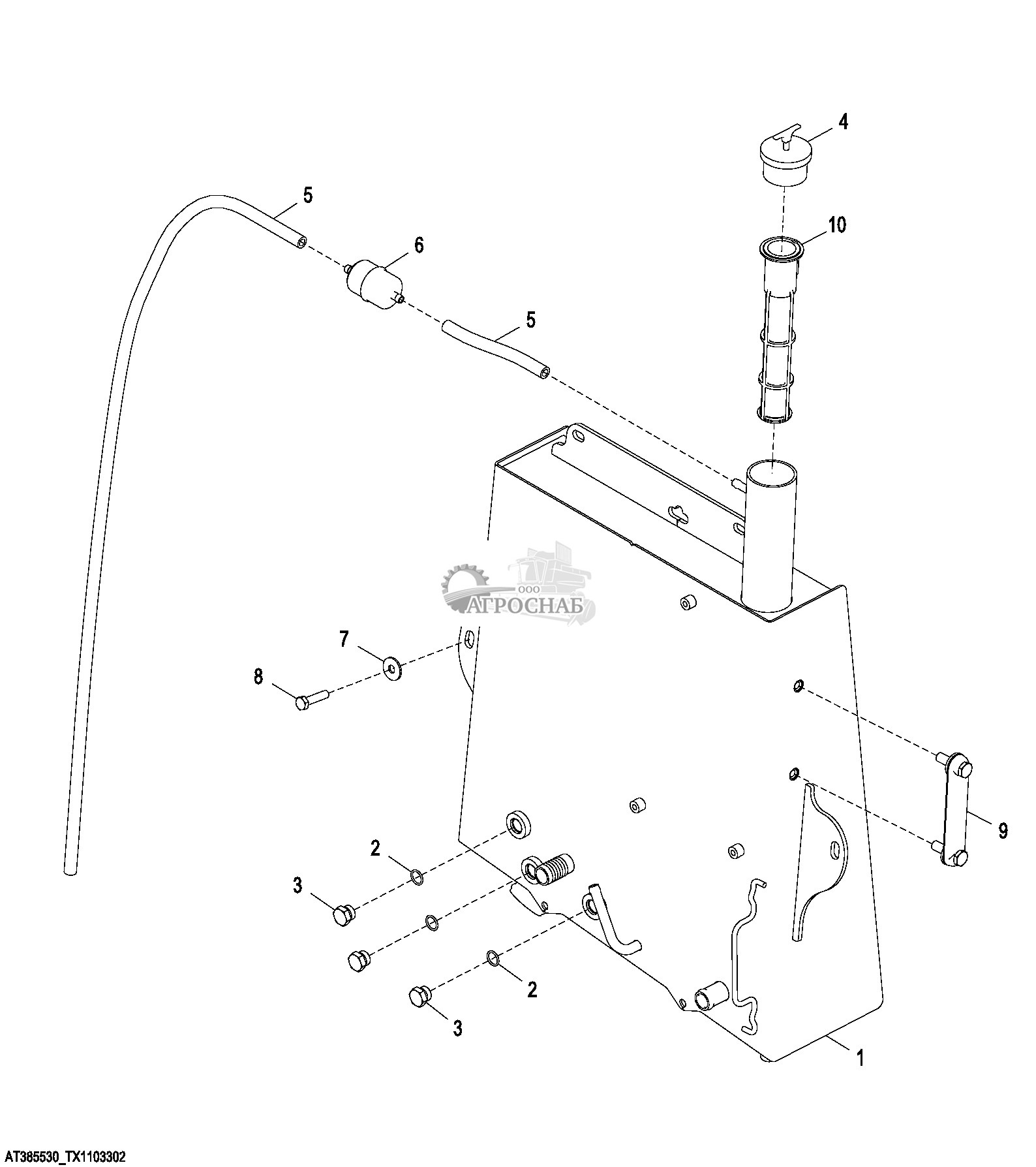 4

5

10

6

5

ООО
АГРОСНАБ

7

8

9

2

3

2

3

1

AT385530_TX1103302